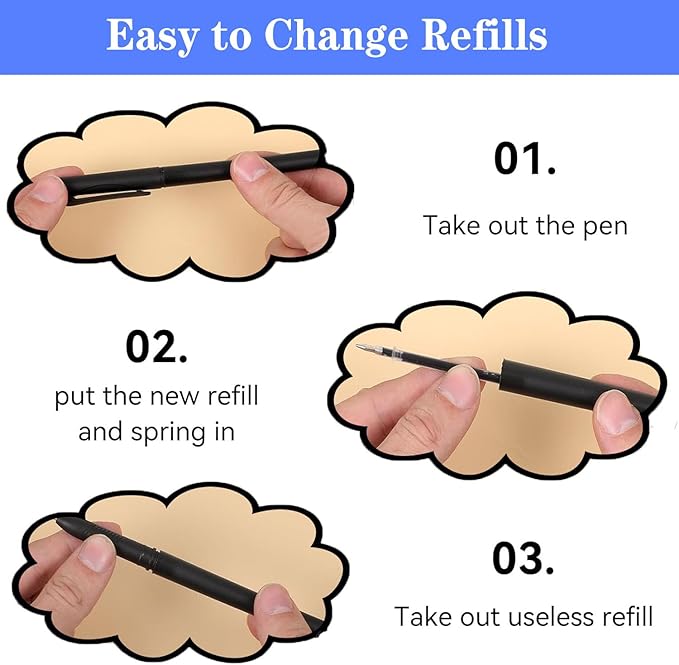 Easy to Change Refills

01.

Take out the pen

02.

put the new refill and spring in

03.

Take out useless refill