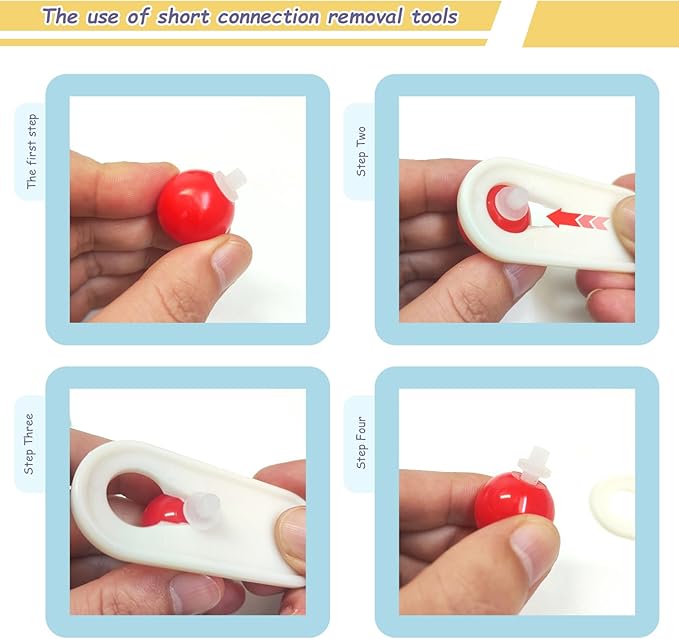 The use of short connection removal tools

The first step

Step Two

Step Three

Step Four