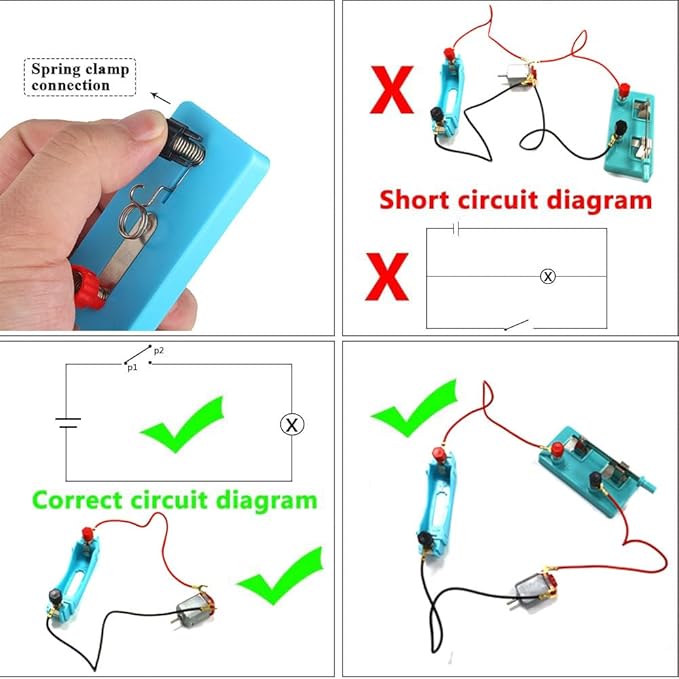 Spring clamp connection

X

Short circuit diagram

X

p2
p1

Correct circuit diagram