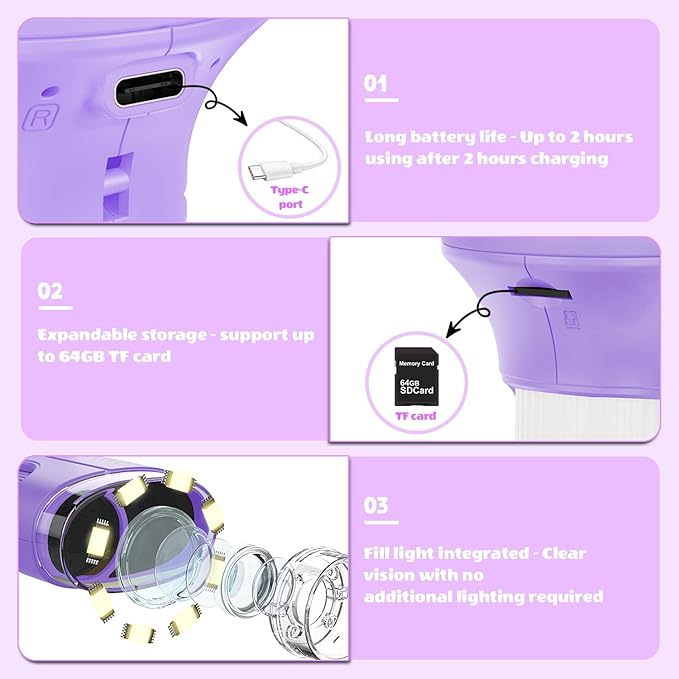 R

Type-C port

01

Long battery life - Up to 2 hours using after 2 hours charging

02

Expandable storage - support up to 64GB TF card

Memory Card
64GB
SDCard

TF card

03

Fill light integrated - Clear vision with no additional lighting required