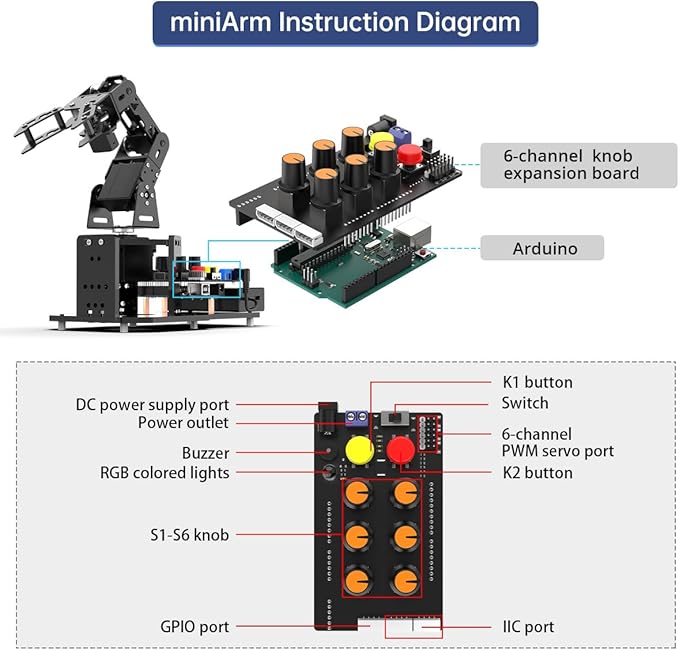 miniArm Instruction Diagram

6-channel knob expansion board

Arduino

DC power supply port
Power outlet
Buzzer
RGB colored lights
S1-S6 knob
GPIO port

K1 button
Switch
6-channel PWM servo port
K2 button
IIC port