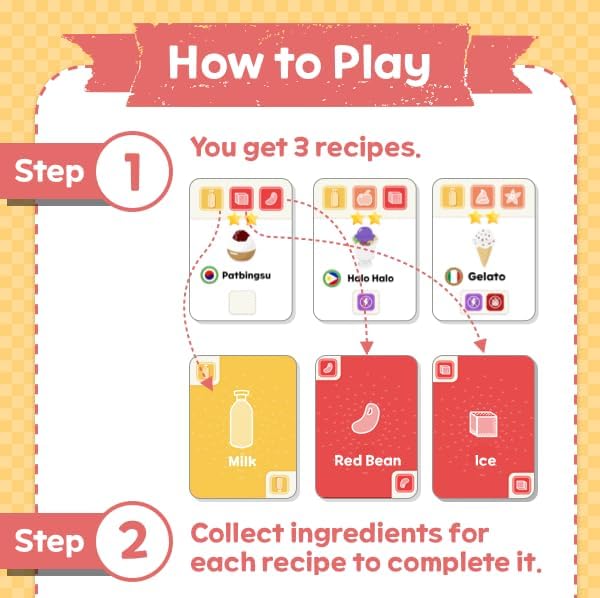 How to Play

Step 1

You get 3 recipes.

Patbingsu

Halo Halo

Gelato

Milk

Red Bean

Ice

Step 2

Collect ingredients for each recipe to complete it.