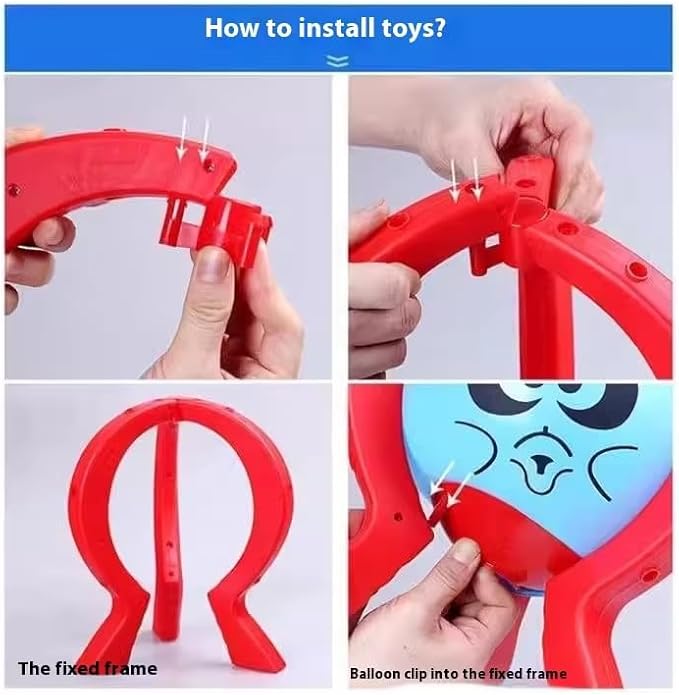 How to install toys?

The fixed frame

Balloon clip into the fixed frame