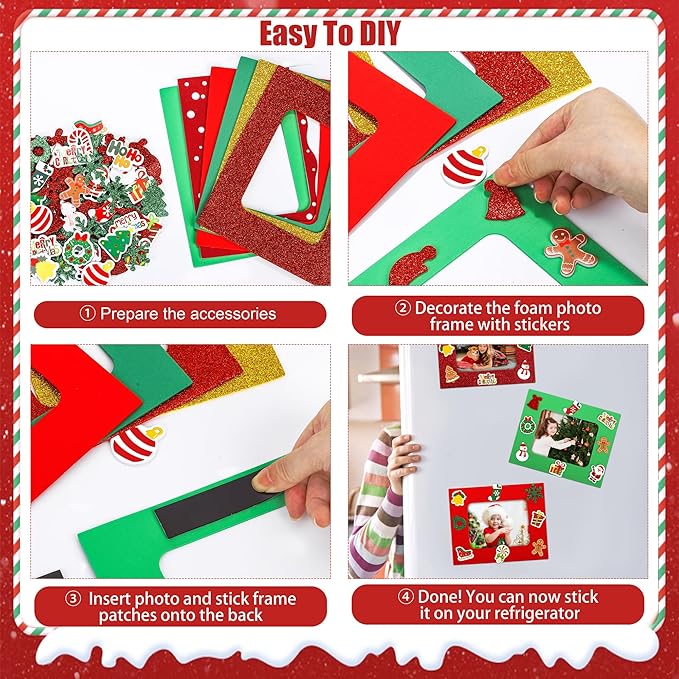 Easy To DIY

① Prepare the accessories

② Decorate the foam photo frame with stickers

③ Insert photo and stick frame patches onto the back

④ Done! You can now stick it on your refrigerator