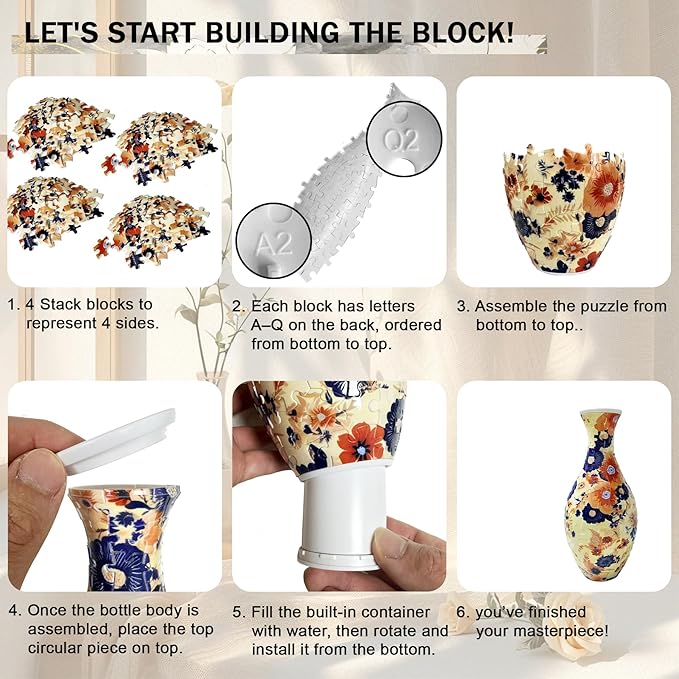 LET'S START BUILDING THE BLOCK!

Q2

A2

1. 4 Stack blocks to represent 4 sides.

2. Each block has letters A–Q on the back, ordered from bottom to top.

3. Assemble the puzzle from bottom to top..

4. Once the bottle body is assembled, place the top circular piece on top.

5. Fill the built-in container with water, then rotate and install it from the bottom.

6. you've finished your masterpiece!