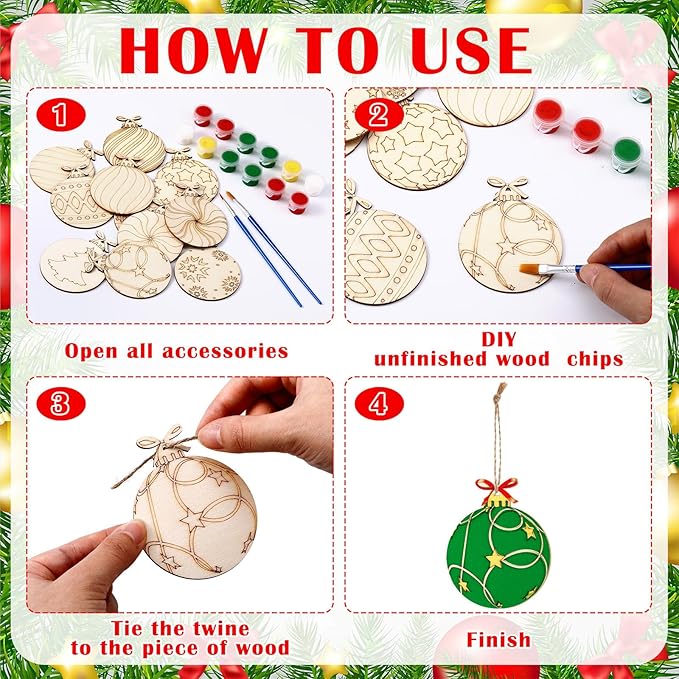 HOW TO USE

1

Open all accessories

2

DIY unfinished wood chips

3

Tie the twine to the piece of wood

4

Finish