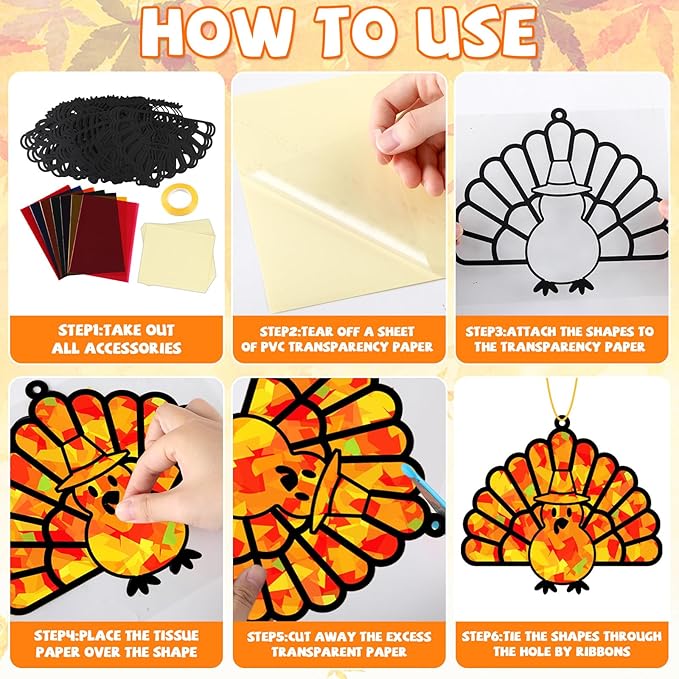 HOW TO USE

STEP1:TAKE OUT ALL ACCESSORIES

STEP2:TEAR OFF A SHEET OF PVC TRANSPARENCY PAPER

STEP3:ATTACH THE SHAPES TO THE TRANSPARENCY PAPER

STEP4:PLACE THE TISSUE PAPER OVER THE SHAPE

STEP5:CUT AWAY THE EXCESS TRANSPARENT PAPER

STEP6:TIE THE SHAPES THROUGH THE HOLE BY RIBBONS