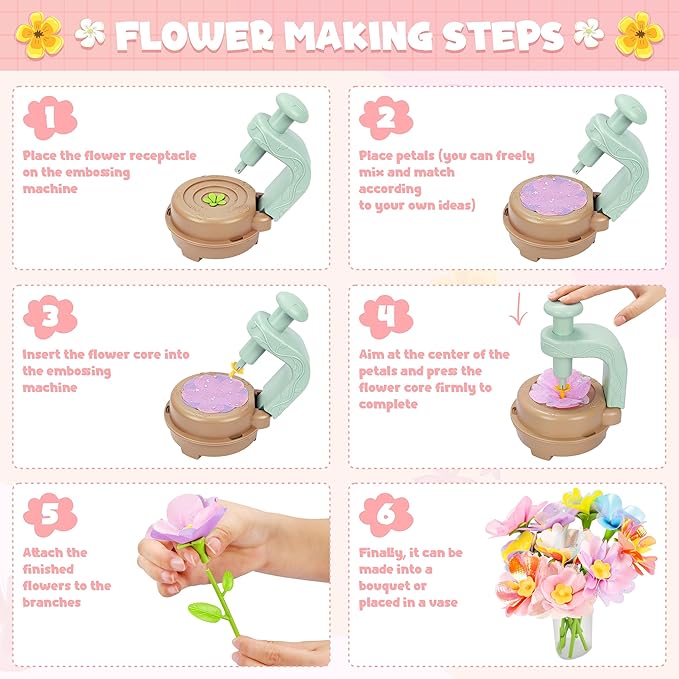 FLOWER MAKING STEPS

1

Place the flower receptacle on the embossing machine

2

Place petals (you can freely mix and match according to your own ideas)

3

Insert the flower core into the embossing machine

4

Aim at the center of the petals and press the flower core firmly to complete

5

Attach the finished flowers to the branches

6

Finally, it can be made into a bouquet or placed in a vase