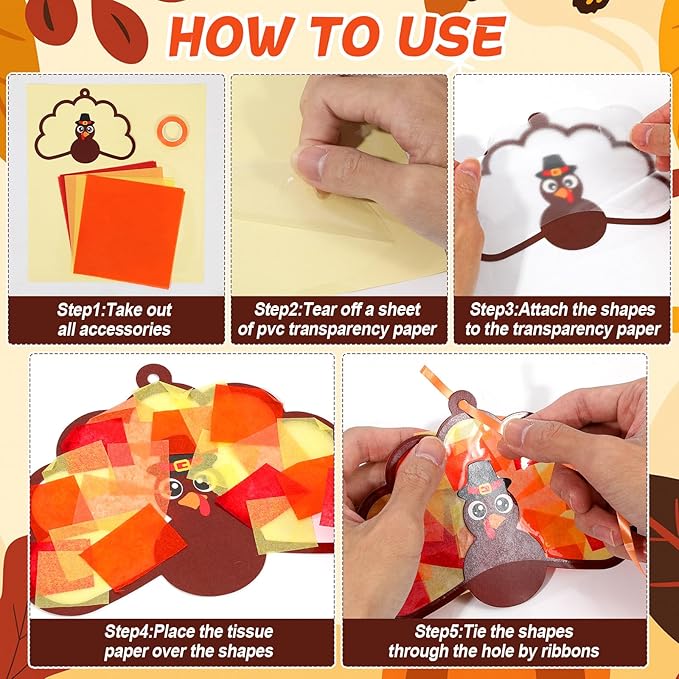 HOW TO USE

Step1:Take out all accessories

Step2:Tear off a sheet of pvc transparency paper

Step3:Attach the shapes to the transparency paper

Step4:Place the tissue paper over the shapes

Step5:Tie the shapes through the hole by ribbons