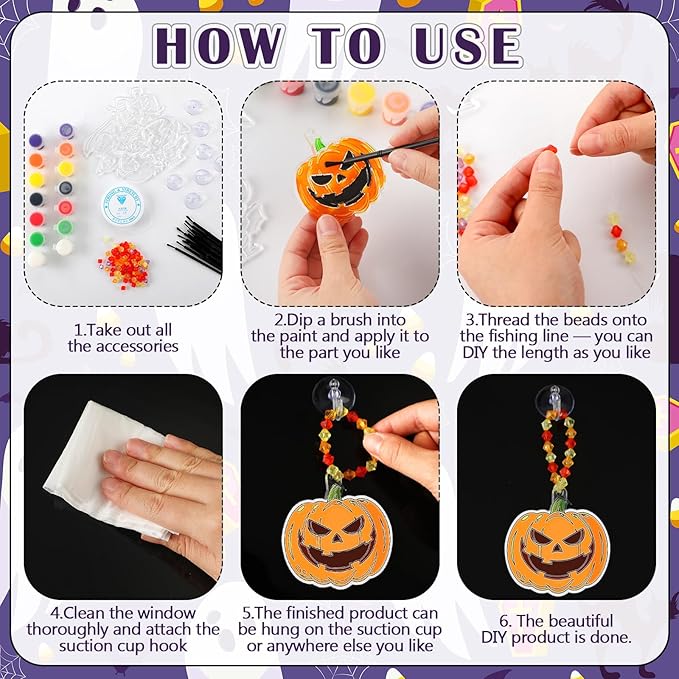 HOW TO USE

1.Take out all the accessories

2.Dip a brush into the paint and apply it to the part you like

3.Thread the beads onto the fishing line — you can DIY the length as you like

4.Clean the window thoroughly and attach the suction cup hook

5.The finished product can be hung on the suction cup or anywhere else you like

6. The beautiful DIY product is done.