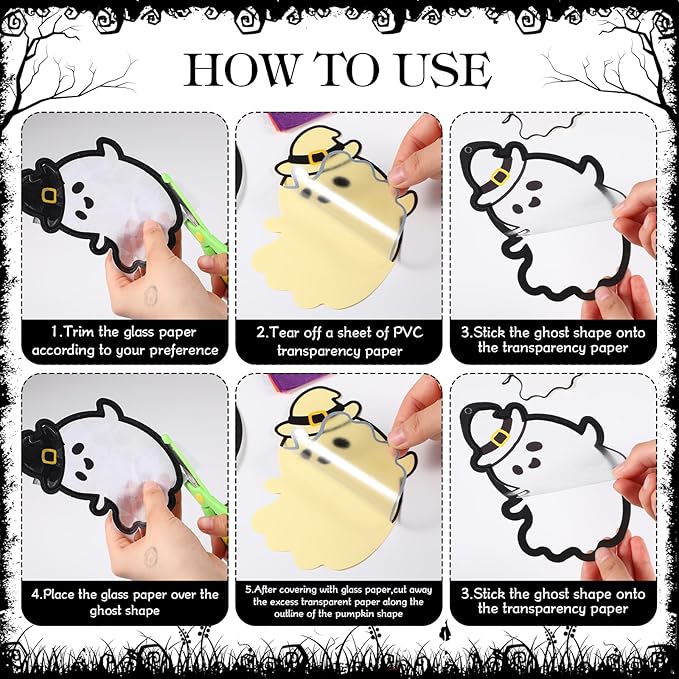 HOW TO USE

1.Trim the glass paper according to your preference

2.Tear off a sheet of PVC transparency paper

3.Stick the ghost shape onto the transparency paper

4.Place the glass paper over the ghost shape

5.After covering with glass paper,cut away the excess transparent paper along the outline of the pumpkin shape

3.Stick the ghost shape onto the transparency paper