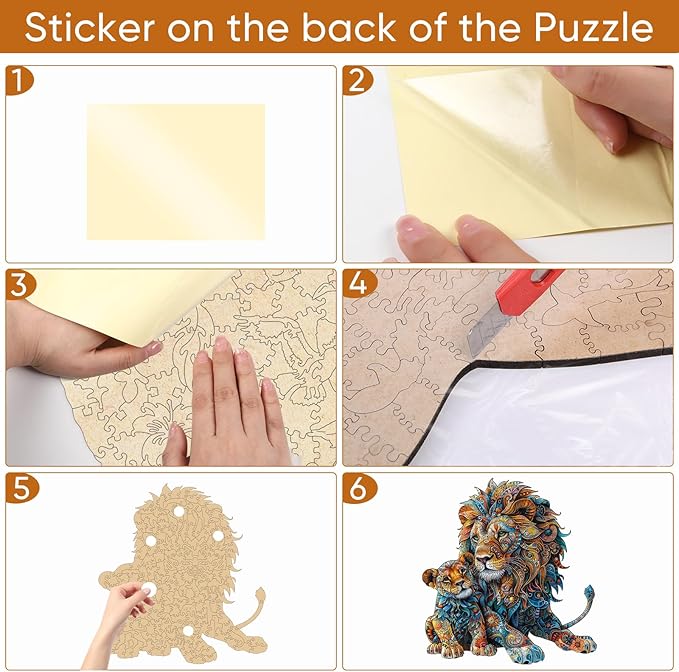 Sticker on the back of the Puzzle

1

2

3

4

5

6