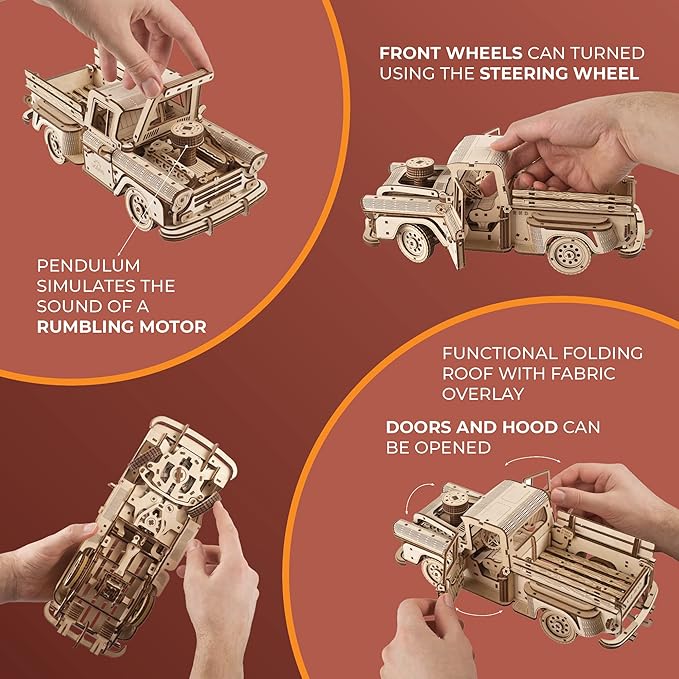 FRONT WHEELS CAN TURNED USING THE STEERING WHEEL

PENDULUM SIMULATES THE SOUND OF A RUMBLING MOTOR

FUNCTIONAL FOLDING ROOF WITH FABRIC OVERLAY

DOORS AND HOOD CAN BE OPENED