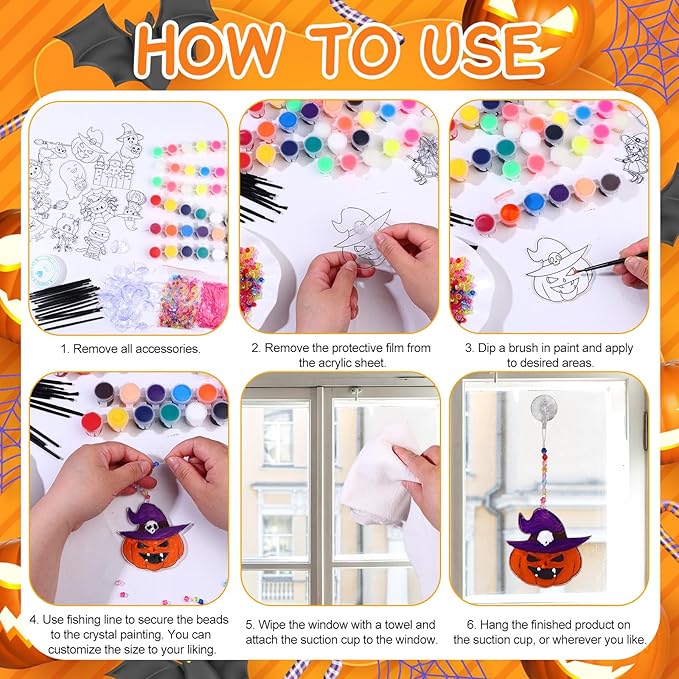 HOW TO USE

1. Remove all accessories.

2. Remove the protective film from the acrylic sheet.

3. Dip a brush in paint and apply to desired areas.

4. Use fishing line to secure the beads to the crystal painting. You can customize the size to your liking.

5. Wipe the window with a towel and attach the suction cup to the window.

6. Hang the finished product on the suction cup, or wherever you like.