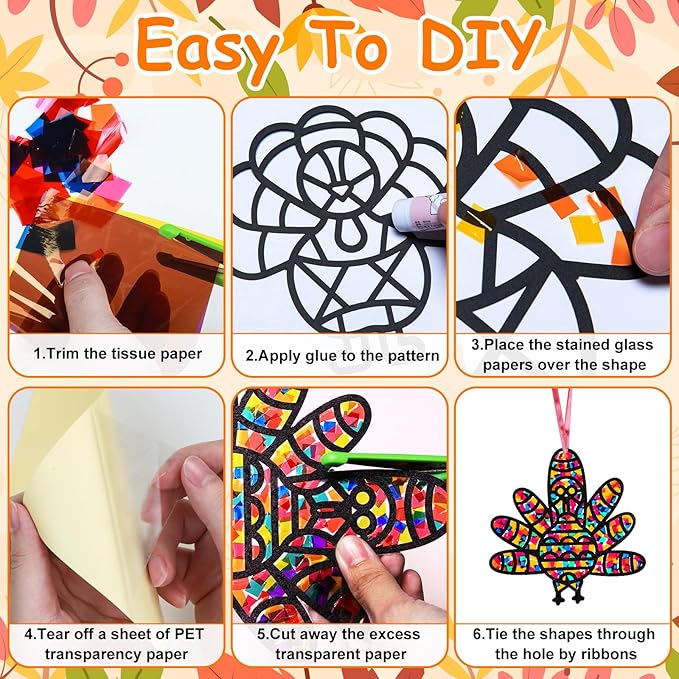 Easy To DIY

1.Trim the tissue paper

2.Apply glue to the pattern

3.Place the stained glass papers over the shape

4.Tear off a sheet of PET transparency paper

5.Cut away the excess transparent paper

6.Tie the shapes through the hole by ribbons