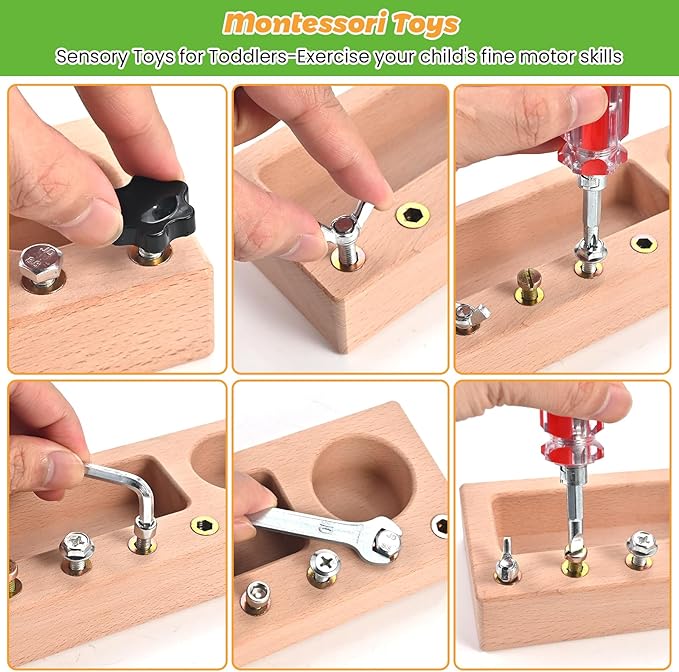 Montessori Toys

Sensory Toys for Toddlers-Exercise your child's fine motor skills