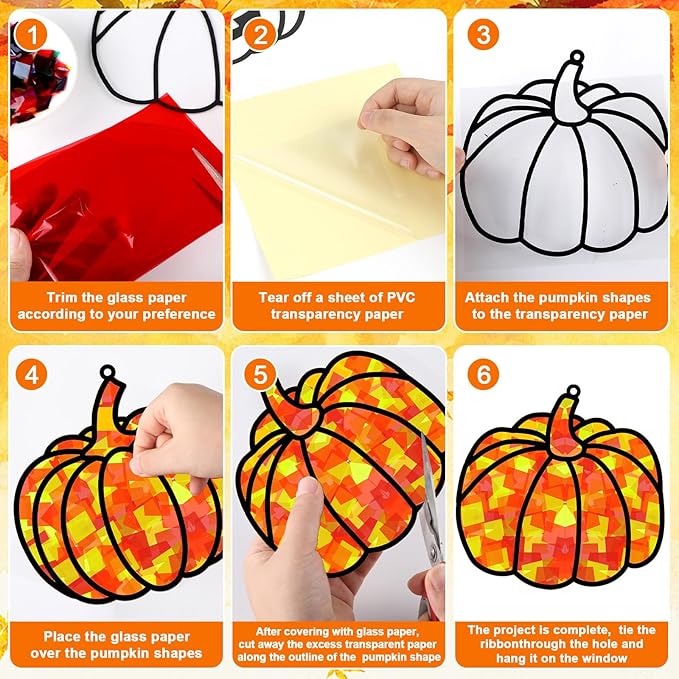 1

Trim the glass paper according to your preference

2

Tear off a sheet of PVC transparency paper

3

Attach the pumpkin shapes to the transparency paper

4

Place the glass paper over the pumpkin shapes

5

After covering with glass paper, cut away the excess transparent paper along the outline of the pumpkin shape

6

The project is complete, tie the ribbonthrough the hole and hang it on the window