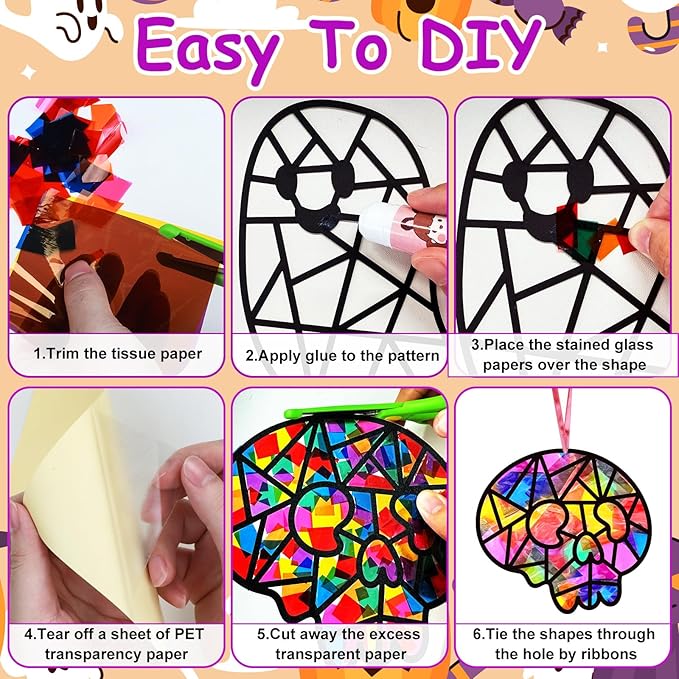 Easy To DIY

1.Trim the tissue paper

2.Apply glue to the pattern

3.Place the stained glass papers over the shape

4.Tear off a sheet of PET transparency paper

5.Cut away the excess transparent paper

6.Tie the shapes through the hole by ribbons