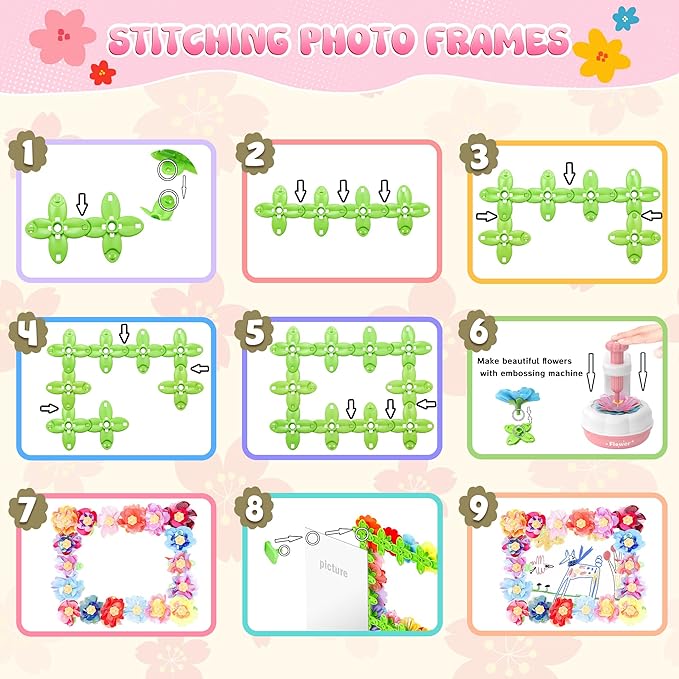 STITCHING PHOTO FRAMES

1

2

3

4

5

6

Make beautiful flowers with embossing machine

Flower

7

8

picture

9