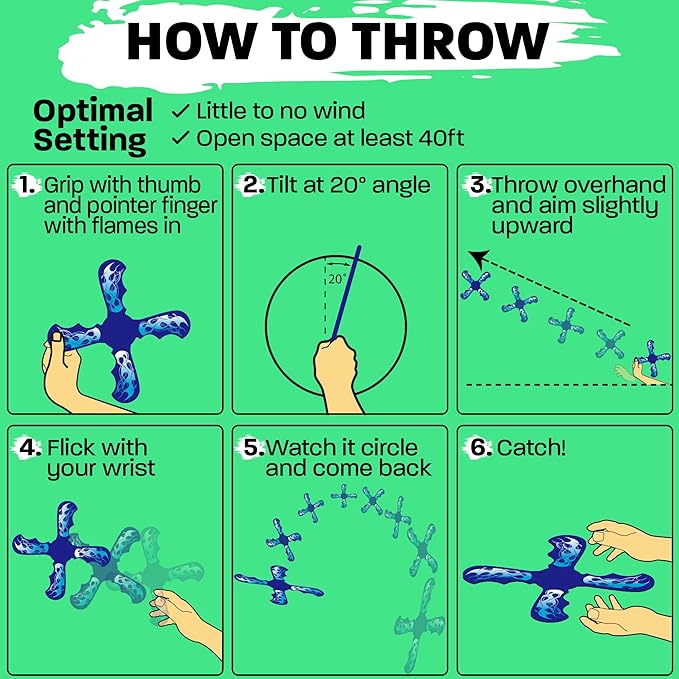 HOW TO THROW

Optimal Setting
✓ Little to no wind
✓ Open space at least 40ft

1. Grip with thumb and pointer finger with flames in

2. Tilt at 20° angle

20°

3. Throw overhand and aim slightly upward

4. Flick with your wrist

5. Watch it circle and come back

6. Catch!