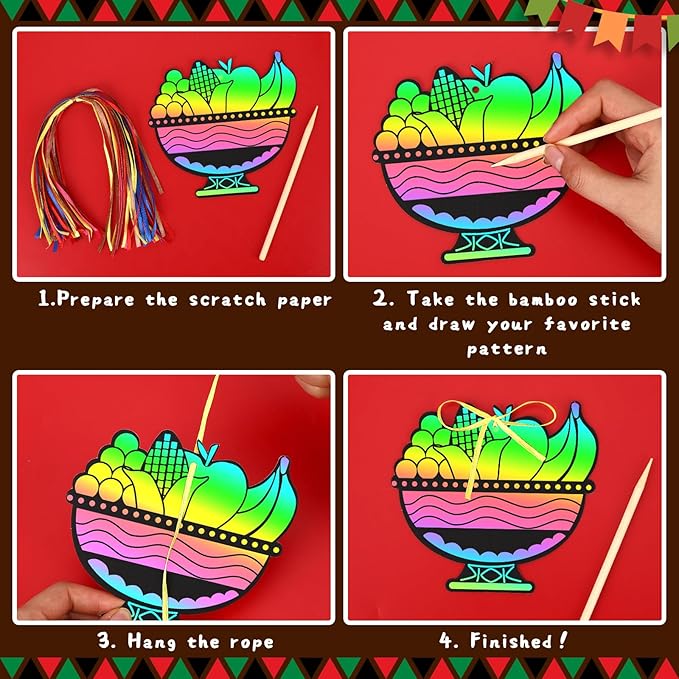 1.Prepare the scratch paper

2. Take the bamboo stick and draw your favorite pattern

3. Hang the rope

4. Finished!