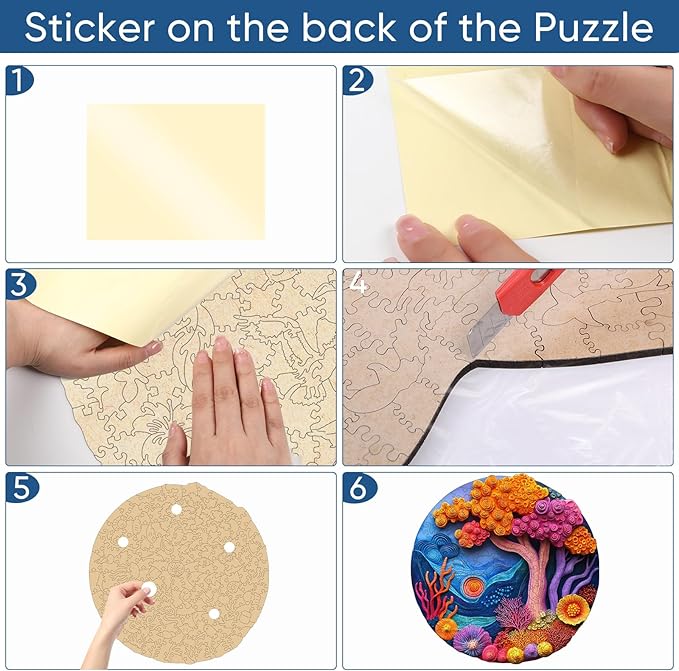 Sticker on the back of the Puzzle

1

2

3

4

5

6