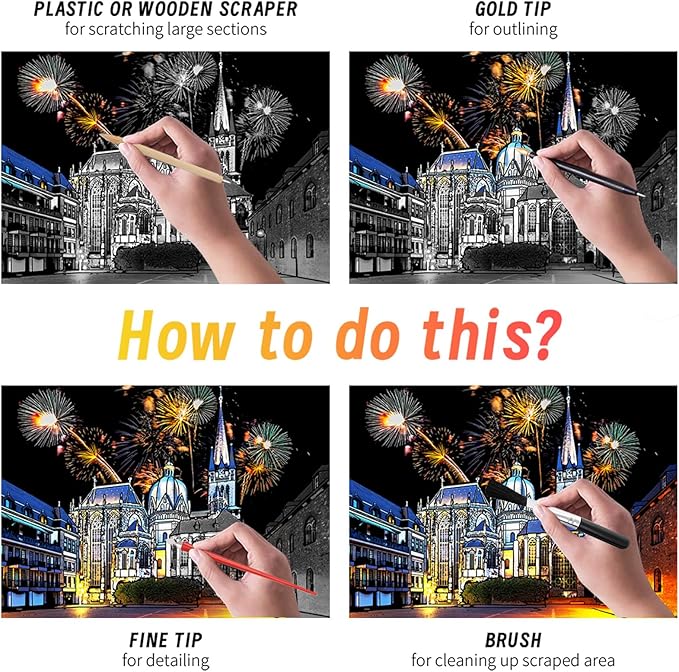 PLASTIC OR WOODEN SCRAPER
for scratching large sections

GOLD TIP
for outlining

How to do this?

FINE TIP
for detailing

BRUSH
for cleaning up scraped area