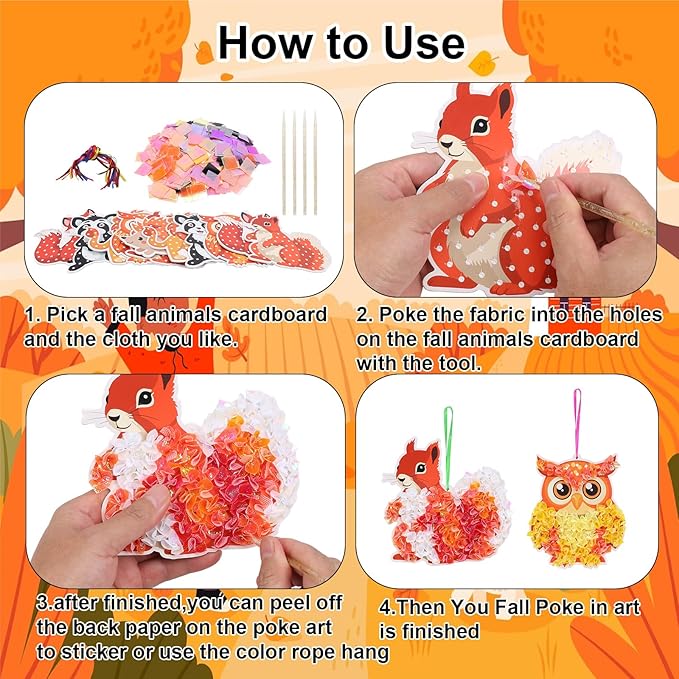 How to Use

1. Pick a fall animals cardboard and the cloth you like.

2. Poke the fabric into the holes on the fall animals cardboard with the tool.

3.after finished,you can peel off the back paper on the poke art to sticker or use the color rope hang

4.Then You Fall Poke in art is finished