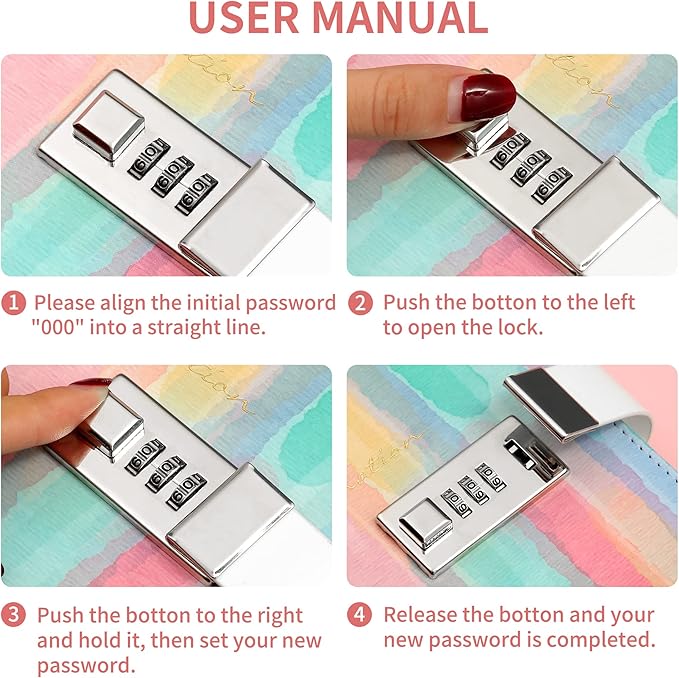 USER MANUAL

1 Please align the initial password "000" into a straight line.

2 Push the botton to the left to open the lock.

3 Push the botton to the right and hold it, then set your new password.

4 Release the botton and your new password is completed.