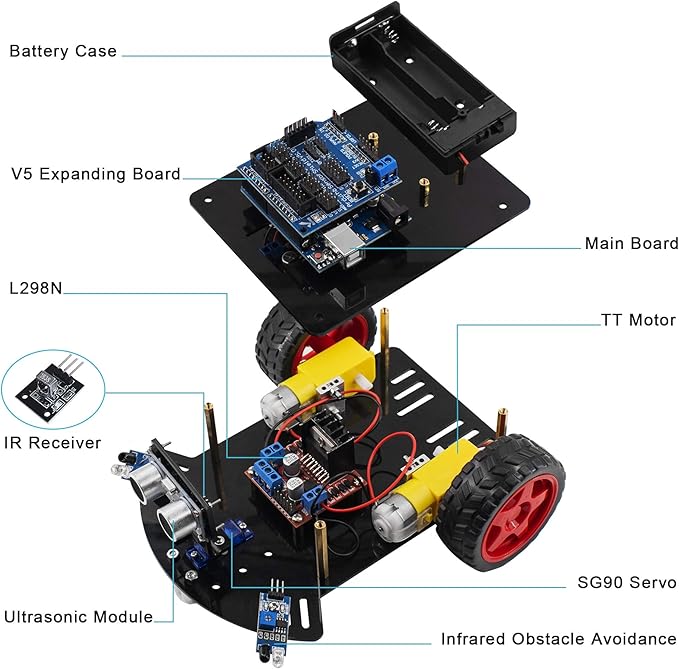 Battery Case

V5 Expanding Board

Main Board

L298N

TT Motor

IR Receiver

SG90 Servo

Ultrasonic Module

Infrared Obstacle Avoidance