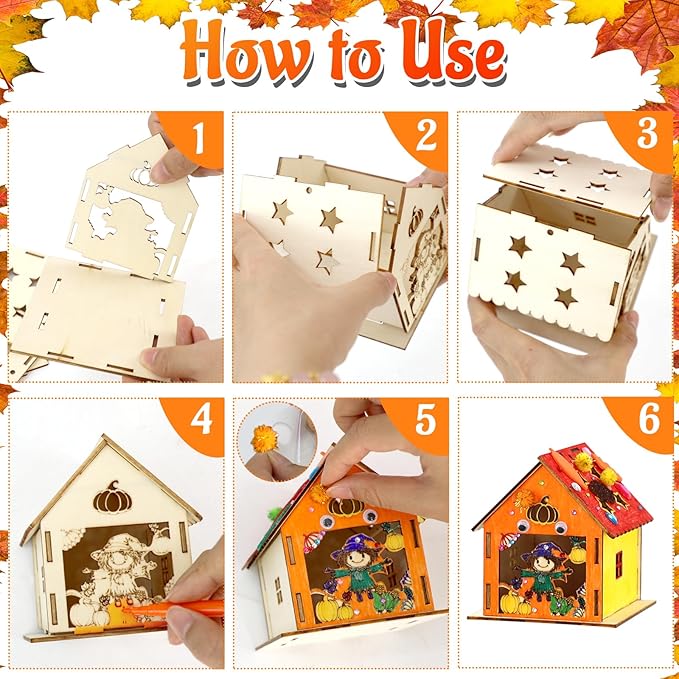 How to Use

1

2

3

4

5

6