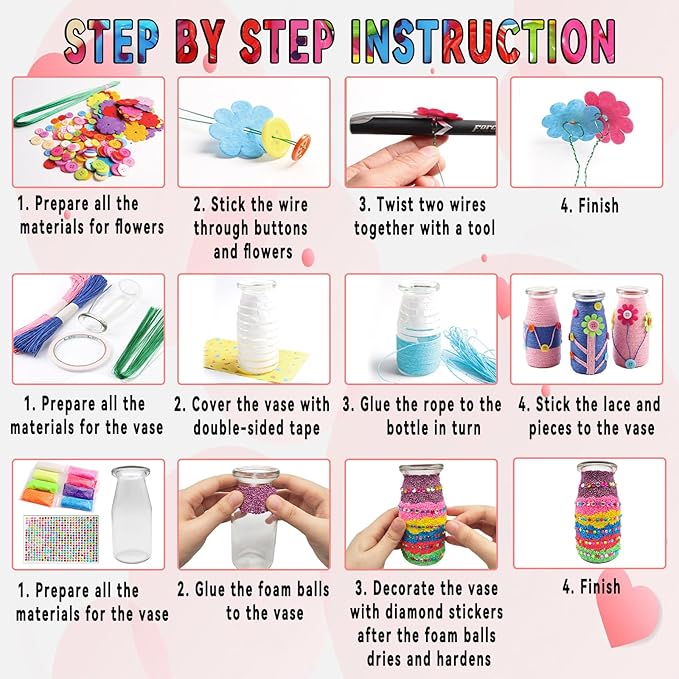 STEP BY STEP INSTRUCTION

1. Prepare all the materials for flowers

2. Stick the wire through buttons and flowers

3. Twist two wires together with a tool

4. Finish

1. Prepare all the materials for the vase

2. Cover the vase with double-sided tape

3. Glue the rope to the bottle in turn

4. Stick the lace and pieces to the vase

1. Prepare all the materials for the vase

2. Glue the foam balls to the vase

3. Decorate the vase with diamond stickers after the foam balls dries and hardens

4. Finish