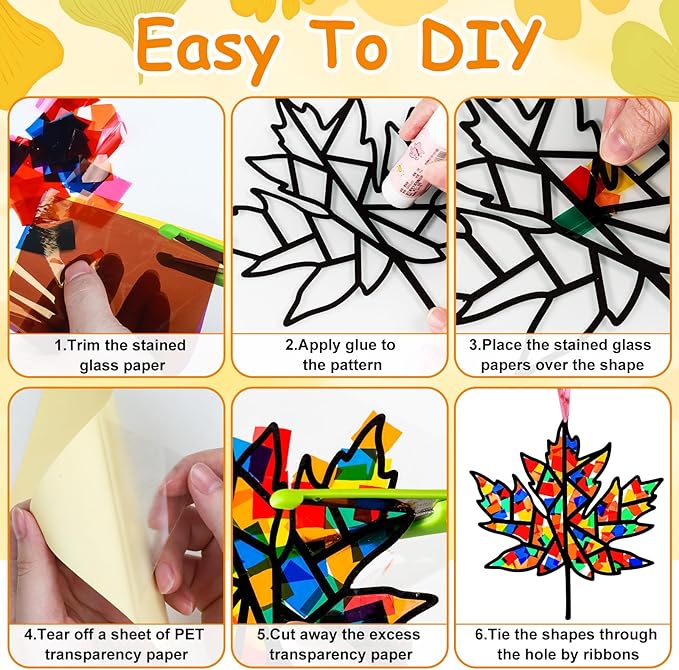 Easy To DIY

1.Trim the stained glass paper

2.Apply glue to the pattern

3.Place the stained glass papers over the shape

4.Tear off a sheet of PET transparency paper

5.Cut away the excess transparency paper

6.Tie the shapes through the hole by ribbons