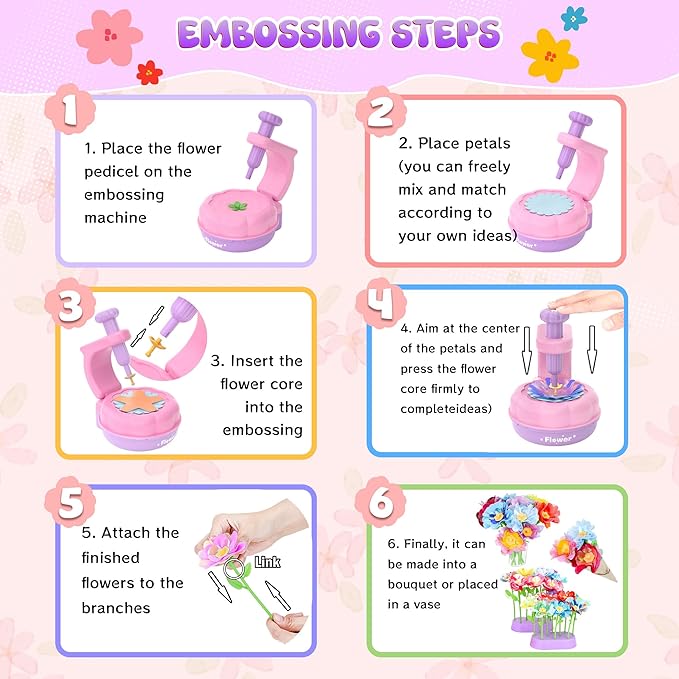 EMBOSSING STEPS

1

1. Place the flower pedicel on the embossing machine

Flower

2

2. Place petals (you can freely mix and match according to your own ideas)

Flower

3

3. Insert the flower core into the embossing

Flower

4

4. Aim at the center of the petals and press the flower core firmly to completeideas)

Flower

5

5. Attach the finished flowers to the branches

Link

6

6. Finally, it can be made into a bouquet or placed in a vase