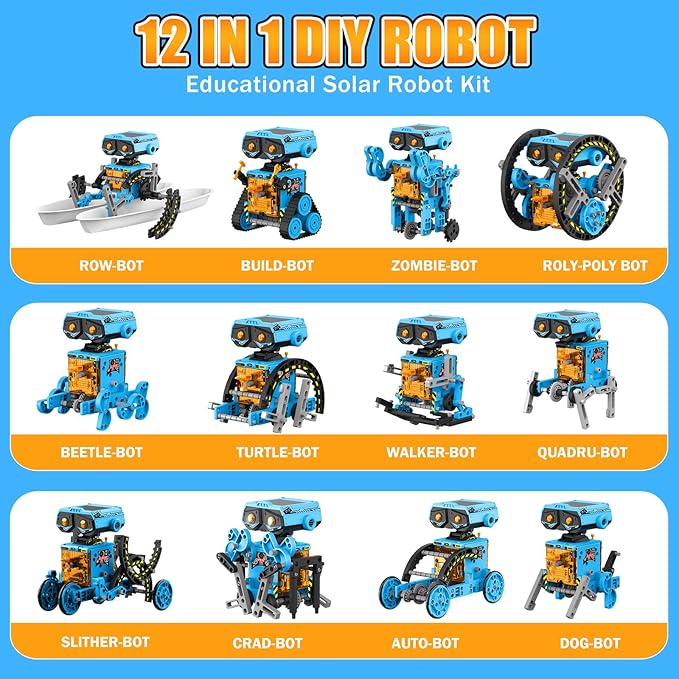 12 IN 1 DIY ROBOT
Educational Solar Robot Kit

ROW-BOT BUILD-BOT ZOMBIE-BOT ROLY-POLY BOT

BEETLE-BOT TURTLE-BOT WALKER-BOT QUADRU-BOT

SLITHER-BOT CRAD-BOT AUTO-BOT DOG-BOT