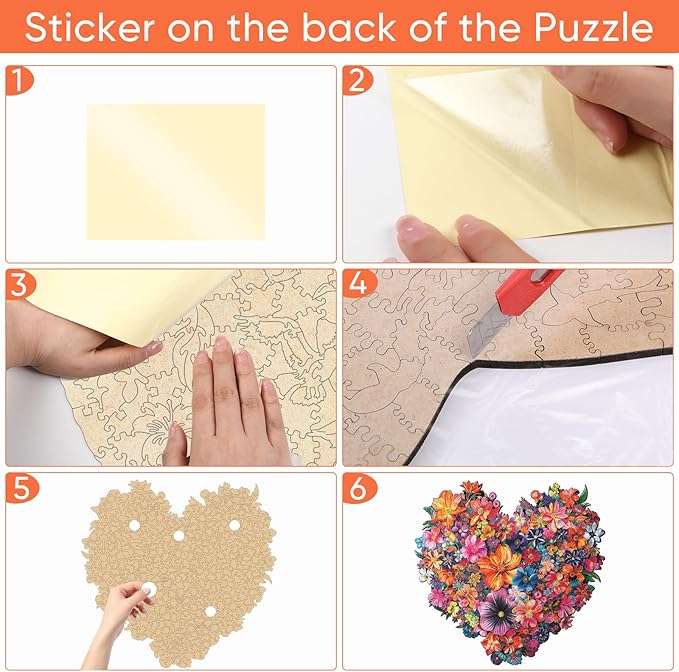 Sticker on the back of the Puzzle

1

2

3

4

5

6