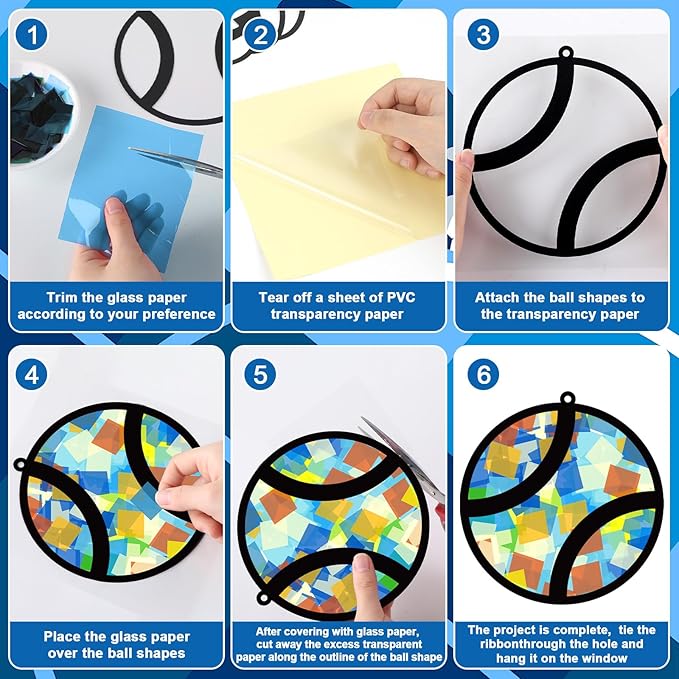 1

Trim the glass paper according to your preference

2

Tear off a sheet of PVC transparency paper

3

Attach the ball shapes to the transparency paper

4

Place the glass paper over the ball shapes

5

After covering with glass paper, cut away the excess transparent paper along the outline of the ball shape

6

The project is complete, tie the ribbonthrough the hole and hang it on the window