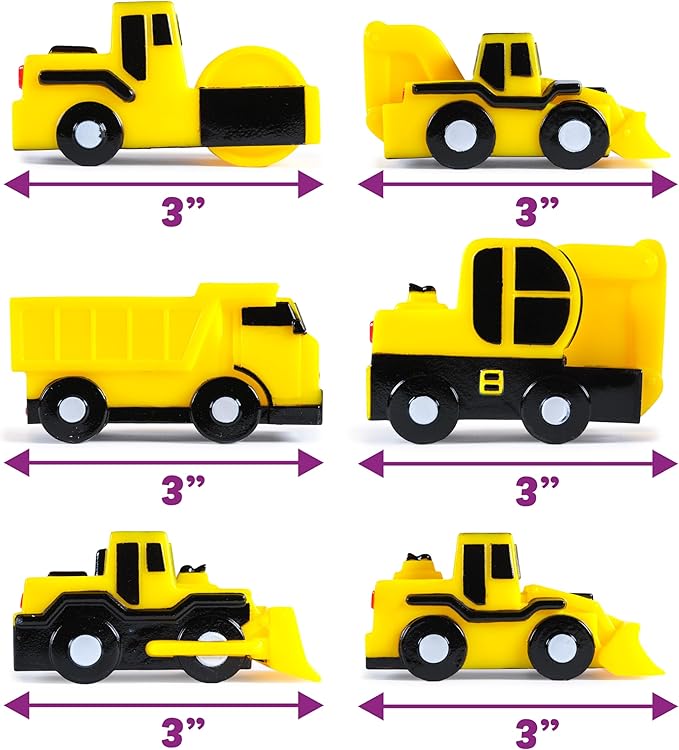 3”

3”

3”

3”

3”

3”