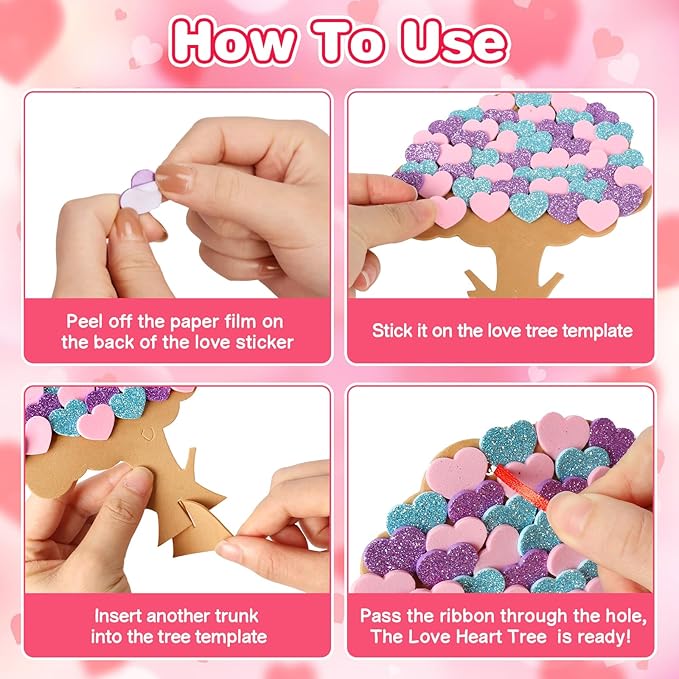 How To Use

Peel off the paper film on the back of the love sticker

Stick it on the love tree template

Insert another trunk into the tree template

Pass the ribbon through the hole, The Love Heart Tree is ready!