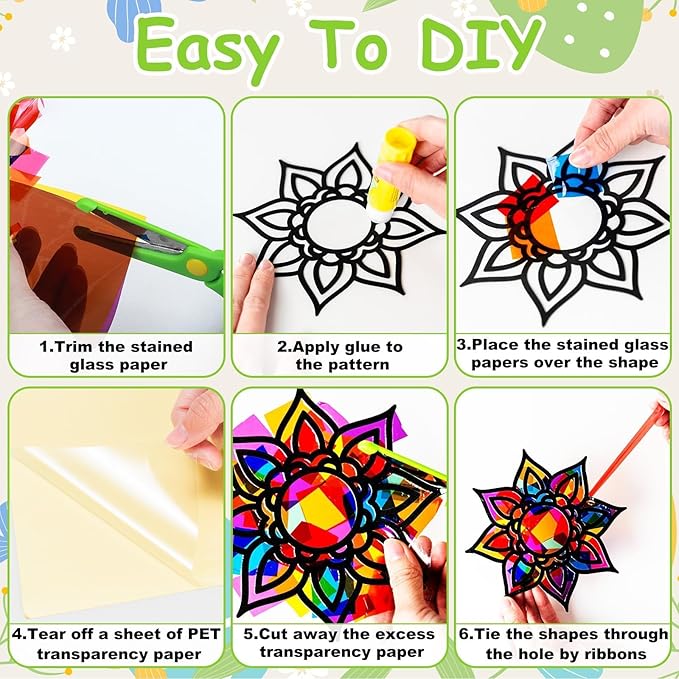 Easy To DIY

1.Trim the stained glass paper

2.Apply glue to the pattern

3.Place the stained glass papers over the shape

4.Tear off a sheet of PET transparency paper

5.Cut away the excess transparency paper

6.Tie the shapes through the hole by ribbons