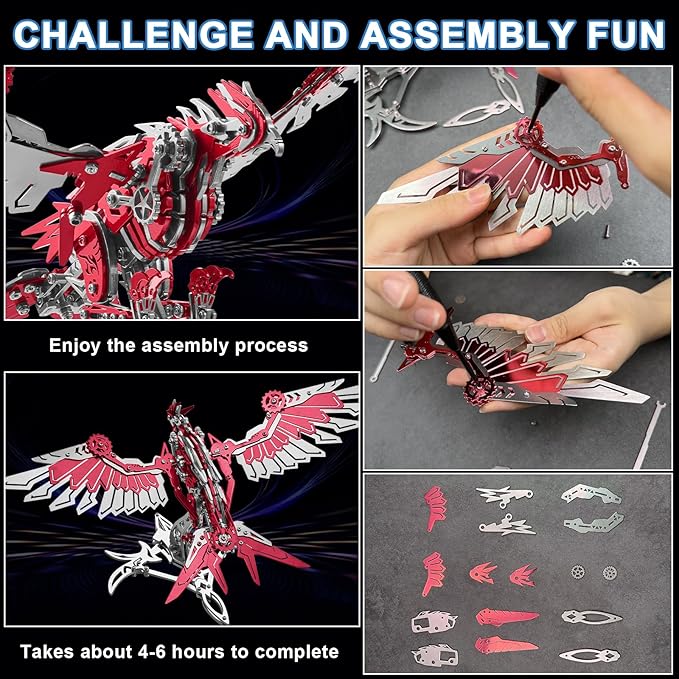 CHALLENGE AND ASSEMBLY FUN

Enjoy the assembly process

Takes about 4-6 hours to complete