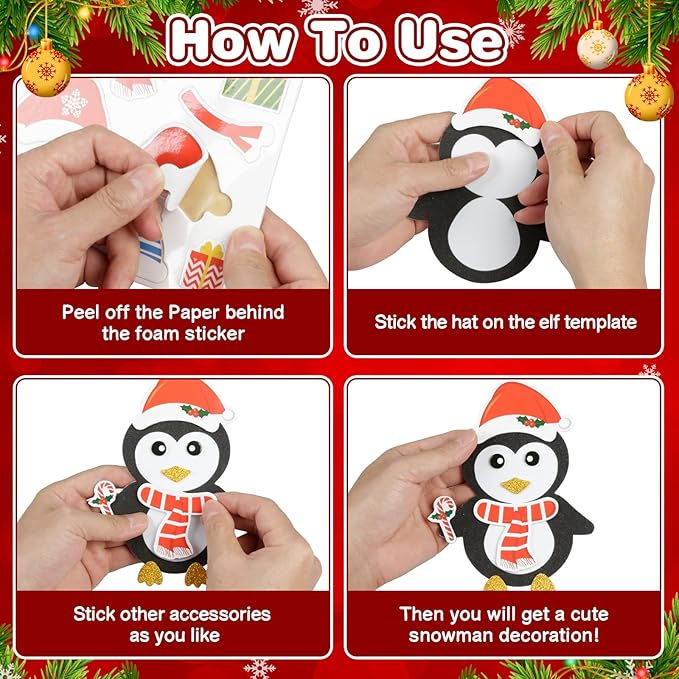 How To Use

Peel off the Paper behind the foam sticker

Stick the hat on the elf template

Stick other accessories as you like

Then you will get a cute snowman decoration!