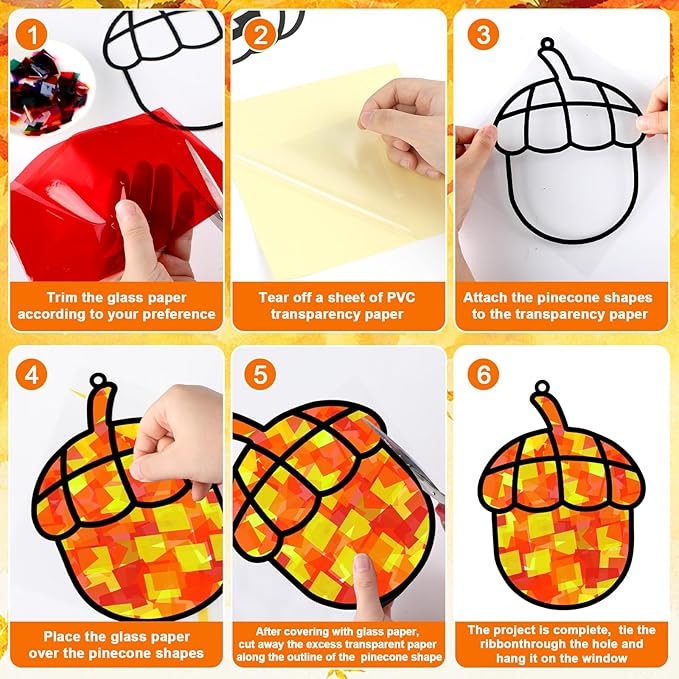 1

Trim the glass paper according to your preference

2

Tear off a sheet of PVC transparency paper

3

Attach the pinecone shapes to the transparency paper

4

Place the glass paper over the pinecone shapes

5

After covering with glass paper, cut away the excess transparent paper along the outline of the pinecone shape

6

The project is complete, tie the ribbonthrough the hole and hang it on the window