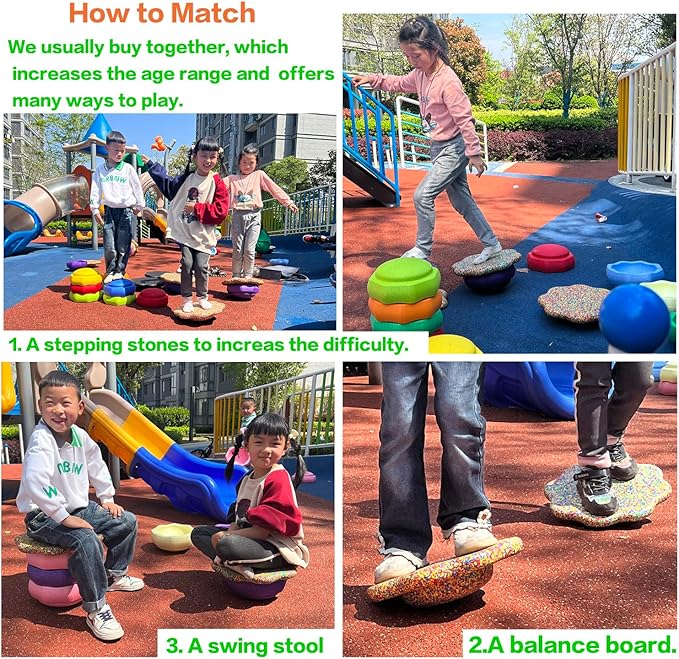 How to Match

We usually buy together, which increases the age range and offers many ways to play.

1. A stepping stones to increas the difficulty.

3. A swing stool

2.A balance board.