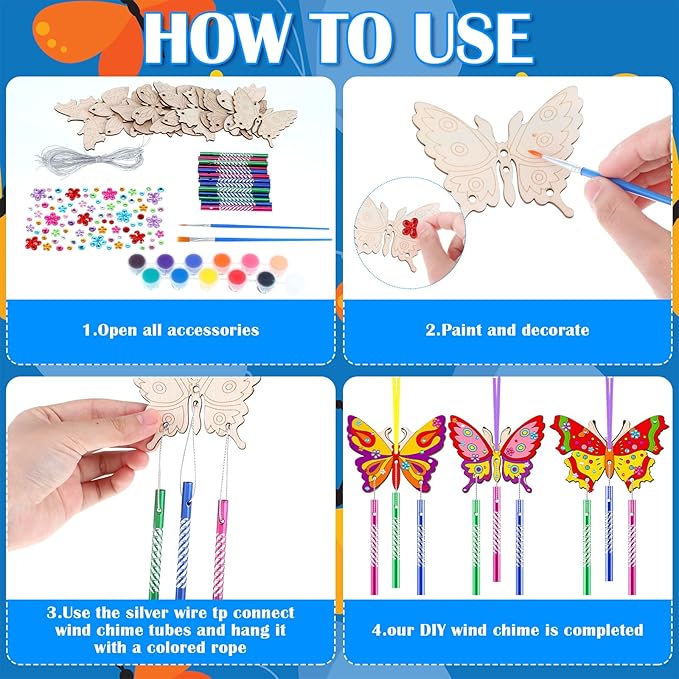 HOW TO USE

1.Open all accessories

2.Paint and decorate

3.Use the silver wire tp connect wind chime tubes and hang it with a colored rope

4.our DIY wind chime is completed