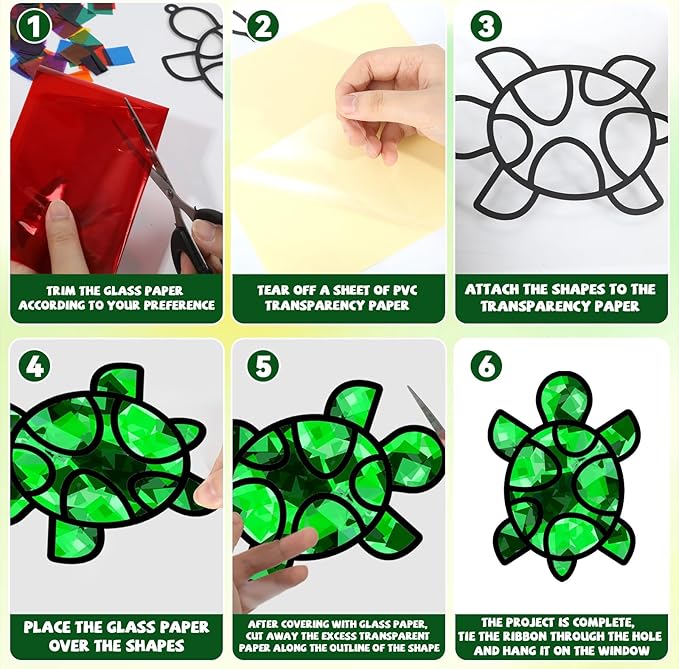 1

TRIM THE GLASS PAPER ACCORDING TO YOUR PREFERENCE

2

TEAR OFF A SHEET OF PVC TRANSPARENCY PAPER

3

ATTACH THE SHAPES TO THE TRANSPARENCY PAPER

4

PLACE THE GLASS PAPER OVER THE SHAPES

5

AFTER COVERING WITH GLASS PAPER, CUT AWAY THE EXCESS TRANSPARENT PAPER ALONG THE OUTLINE OF THE SHAPE

6

THE PROJECT IS COMPLETE, TIE THE RIBBON THROUGH THE HOLE AND HANG IT ON THE WINDOW