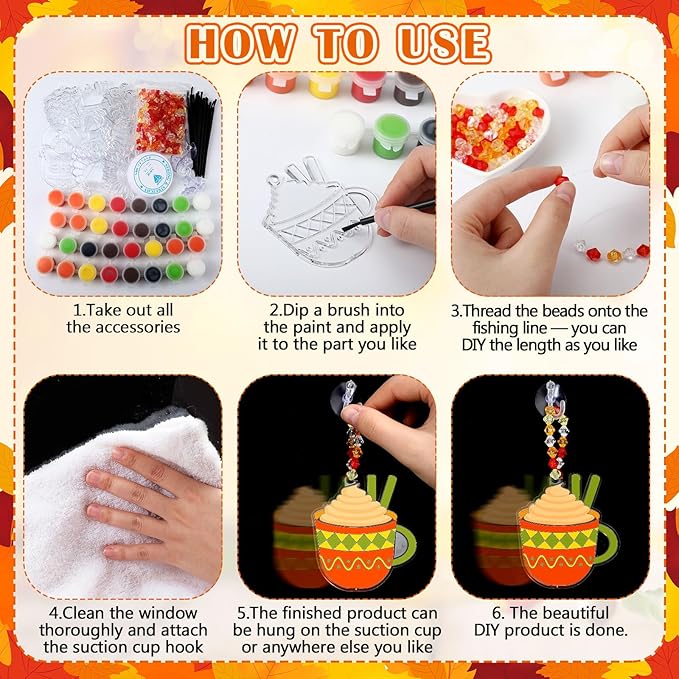 HOW TO USE

1.Take out all the accessories

2.Dip a brush into the paint and apply it to the part you like

3.Thread the beads onto the fishing line — you can DIY the length as you like

4.Clean the window thoroughly and attach the suction cup hook

5.The finished product can be hung on the suction cup or anywhere else you like

6. The beautiful DIY product is done.