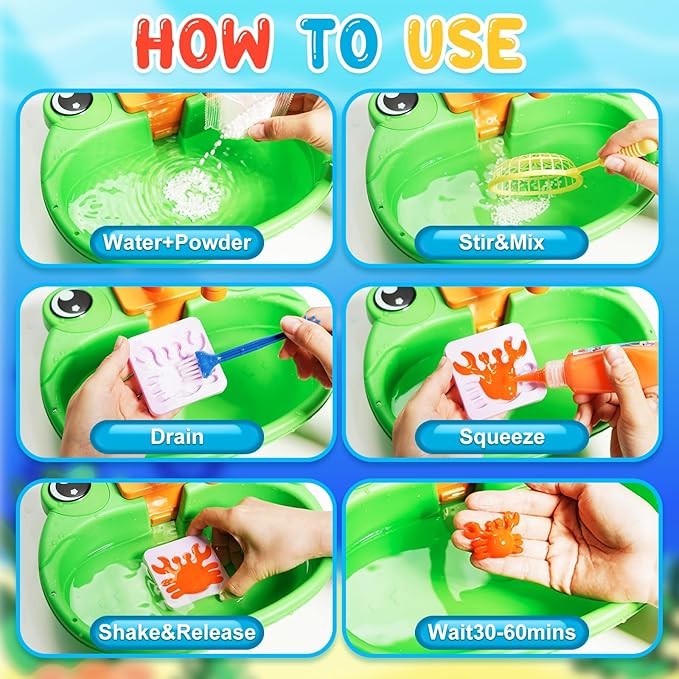 HOW TO USE

Water+Powder

Stir&Mix

Drain

Squeeze

Shake&Release

Wait30-60mins