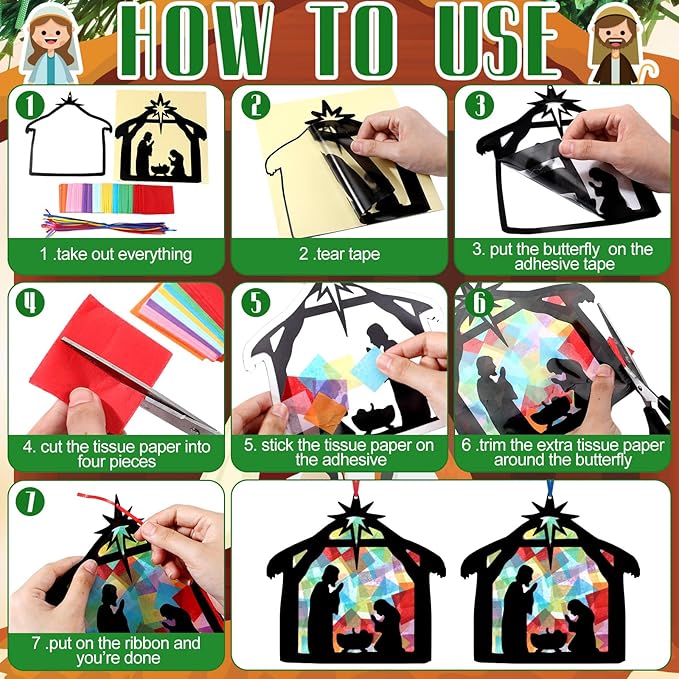 HOW TO USE

1

1 .take out everything

2

2 .tear tape

3

3. put the butterfly on the adhesive tape

4

4. cut the tissue paper into four pieces

5

5. stick the tissue paper on the adhesive

6

6 .trim the extra tissue paper around the butterfly

7

7 .put on the ribbon and you're done