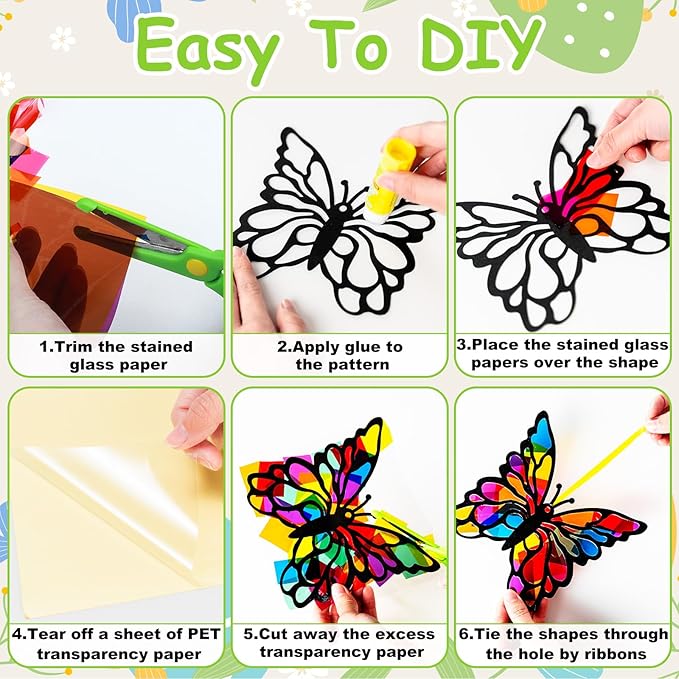 Easy To DIY

1.Trim the stained glass paper

2.Apply glue to the pattern

3.Place the stained glass papers over the shape

4.Tear off a sheet of PET transparency paper

5.Cut away the excess transparency paper

6.Tie the shapes through the hole by ribbons